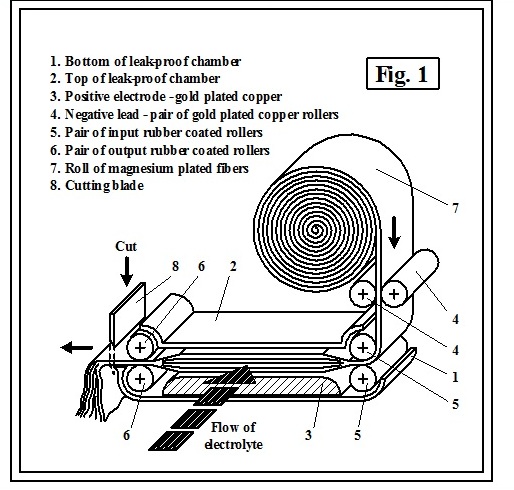 1. Bottom of leak-proof chamber
2. Top of leak-proof chamber
3. Positive electrode - gold plated copper
4. Negative lead - pair of gold plated copper rollers
5. Pair of input rubber coated rollers
6. Pair of output rubber coated rollers
7. Roll of magnesium plated fibers
8. Cutting blade

Fig. 1

7

Cut

8 6 2

4

4

1

5

6

Flow of electrolyte

3 5